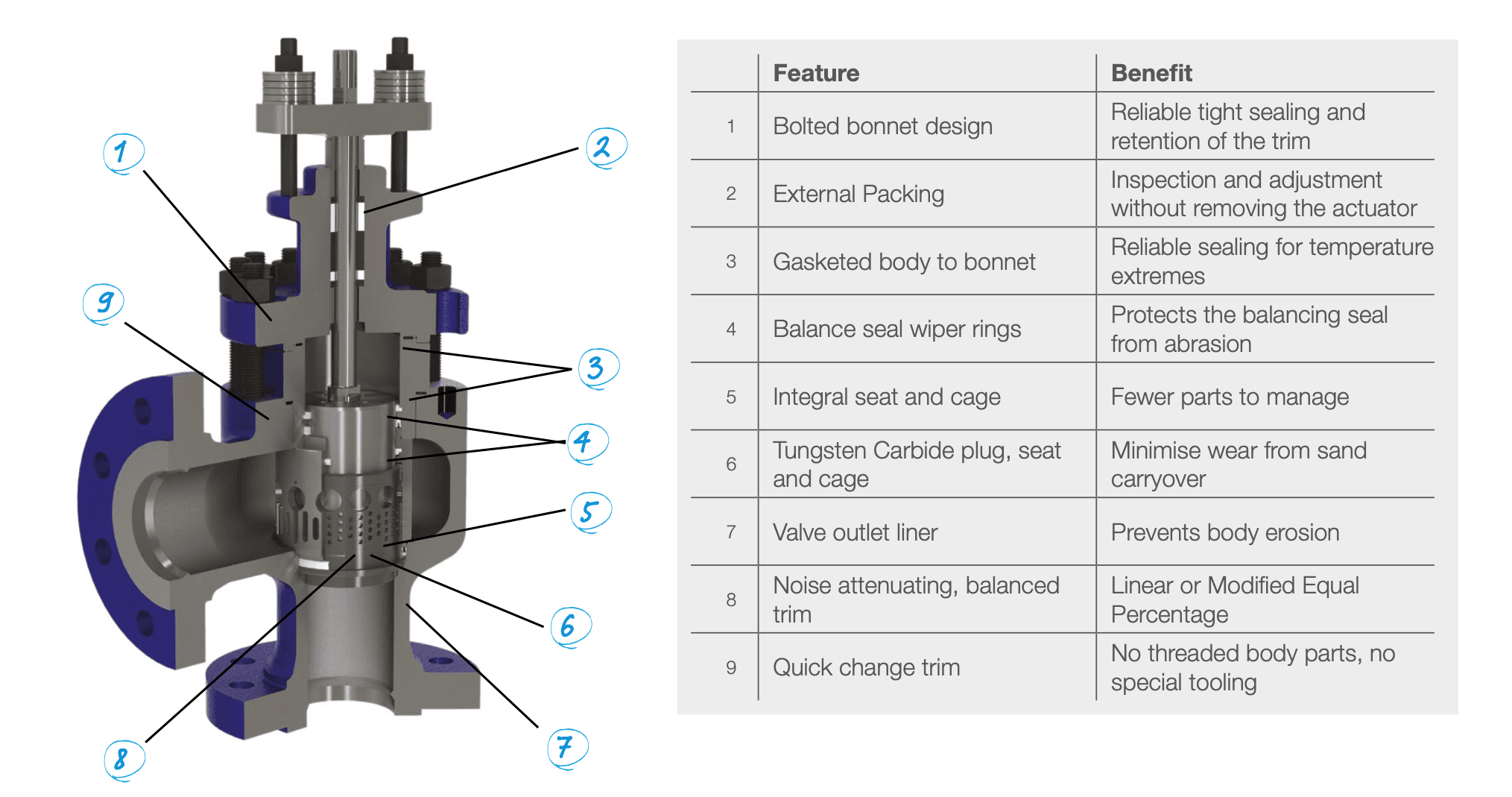 1
2
9
3
4
5
6
8
7

| | Feature | Benefit |
|---|---|---|
| 1 | Bolted bonnet design | Reliable tight sealing and retention of the trim |
| 2 | External Packing | Inspection and adjustment without removing the actuator |
| 3 | Gasketed body to bonnet | Reliable sealing for temperature extremes |
| 4 | Balance seal wiper rings | Protects the balancing seal from abrasion |
| 5 | Integral seat and cage | Fewer parts to manage |
| 6 | Tungsten Carbide plug, seat and cage | Minimise wear from sand carryover |
| 7 | Valve outlet liner | Prevents body erosion |
| 8 | Noise attenuating, balanced trim | Linear or Modified Equal Percentage |
| 9 | Quick change trim | No threaded body parts, no special tooling |